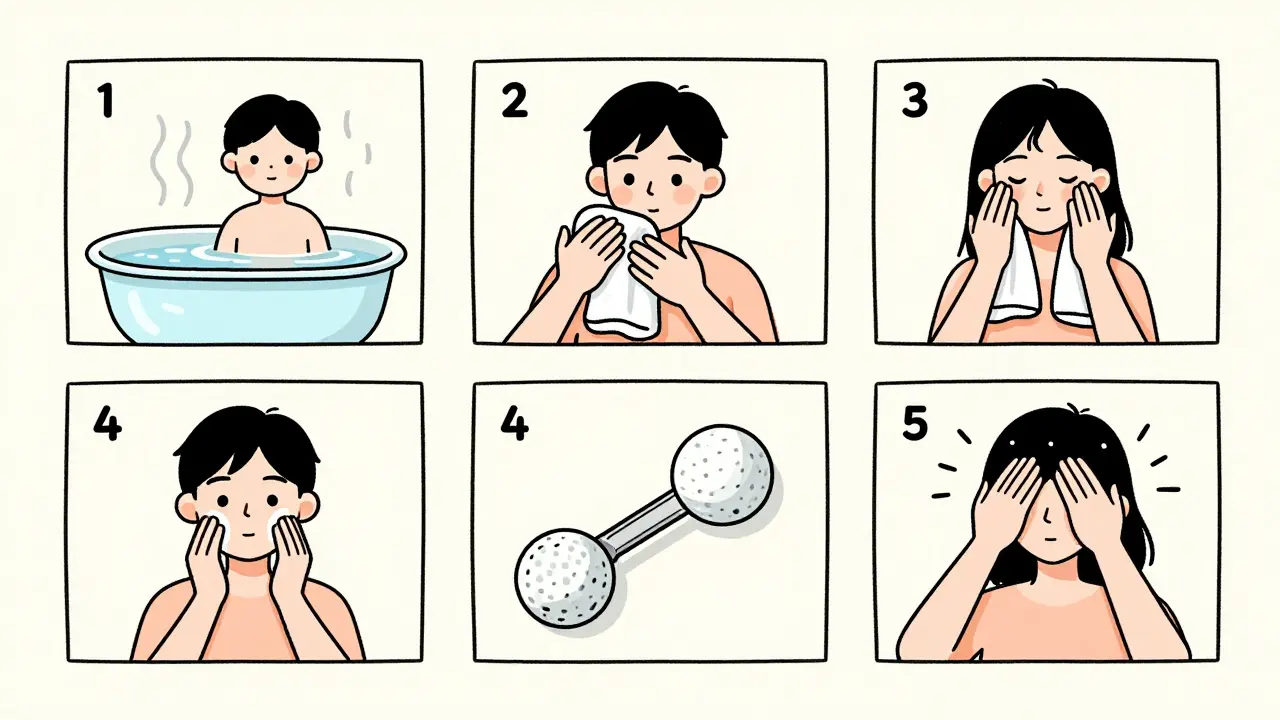 1

2

3

4

4

5